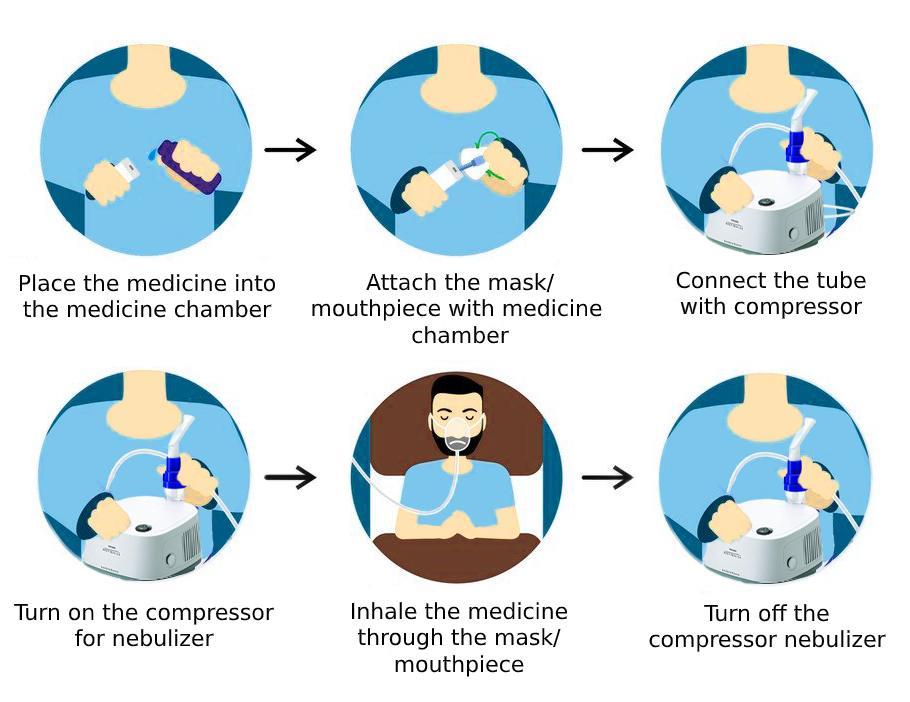 Place the medicine into the medicine chamber

Attach the mask/ mouthpiece with medicine chamber

Connect the tube with compressor

Turn on the compressor for nebulizer

Inhale the medicine through the mask/ mouthpiece

Turn off the compressor nebulizer